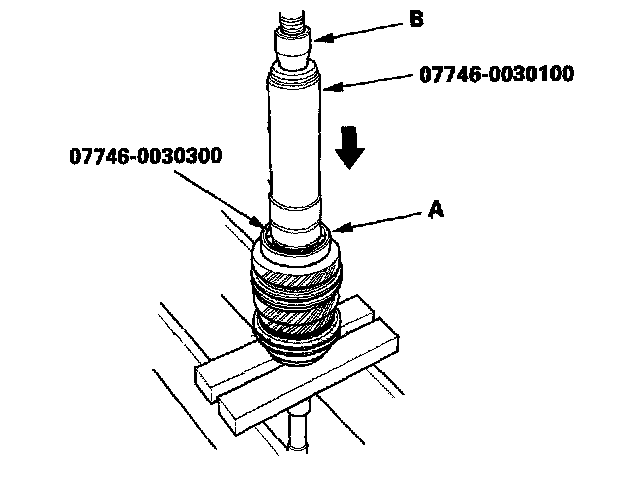 B

07746-0030100

07746-0030300

A