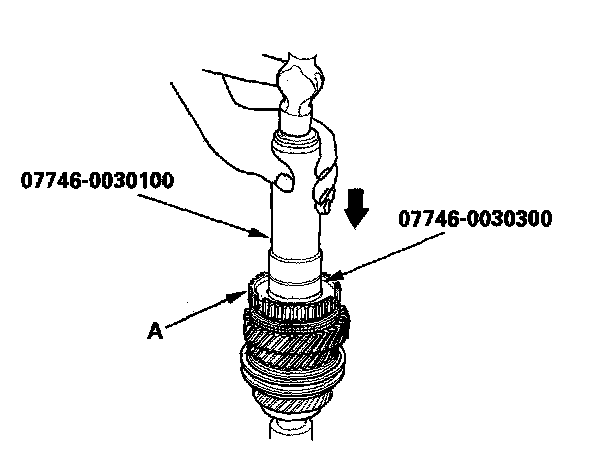 07746-0030100

07746-0030300

A