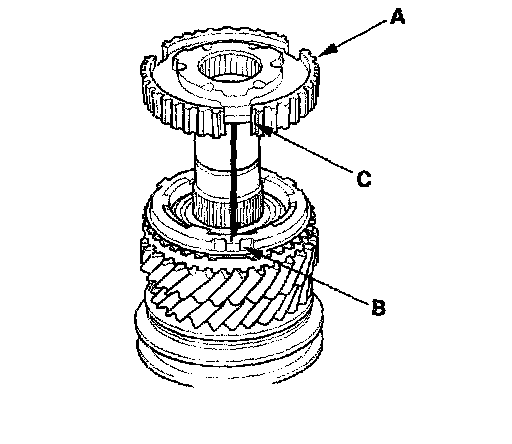 A
C
B