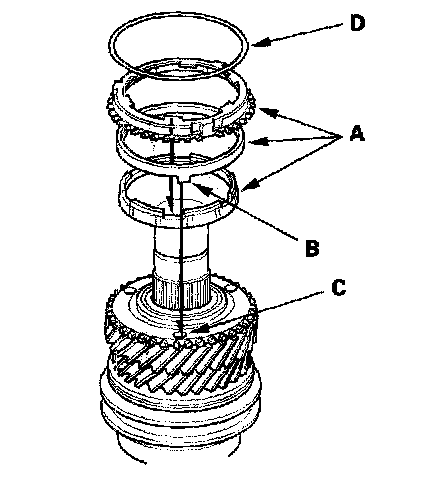 D
A
B
C