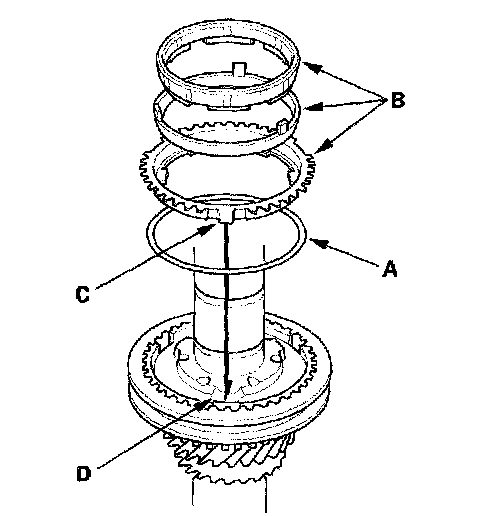 B
A
C
D