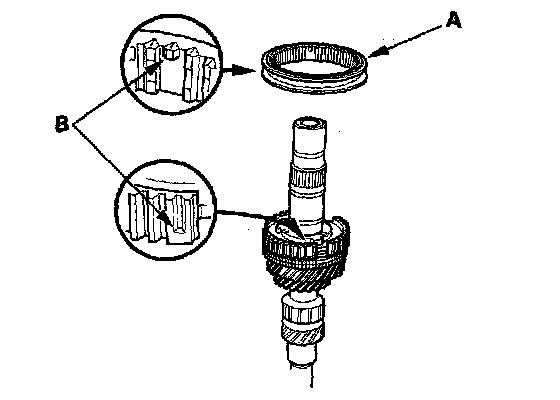 A

B