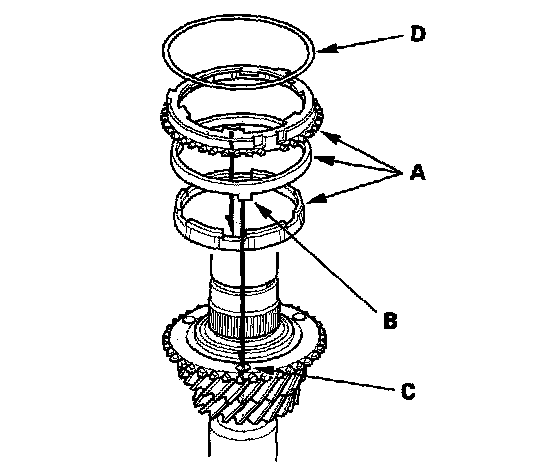 D

A

B

C