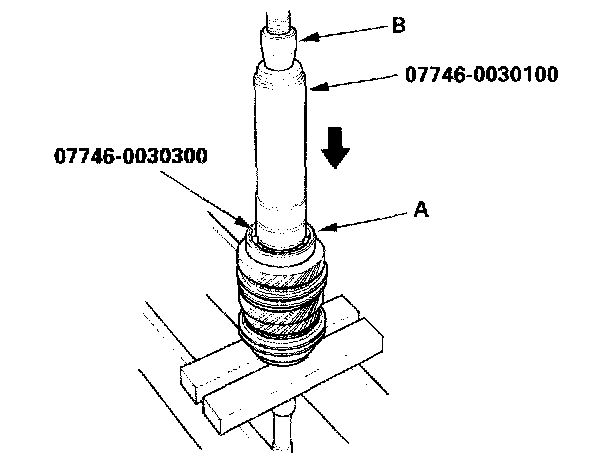 B
07746-0030100
07746-0030300
A