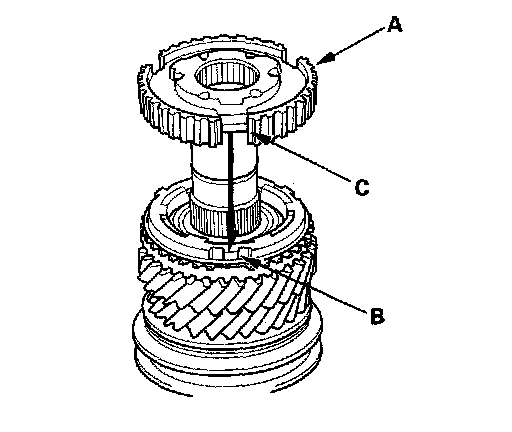 A
C
B