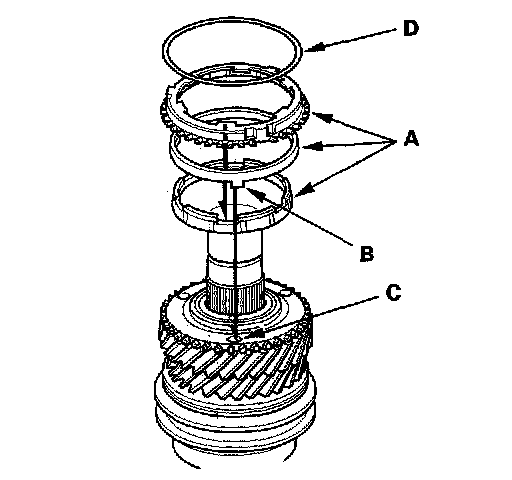 D
A
B
C