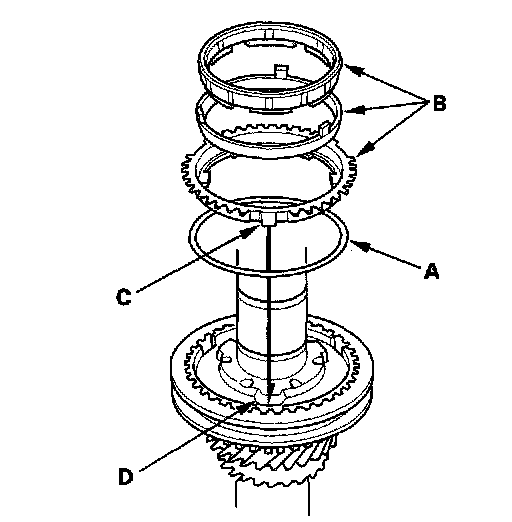 B
A
C
D