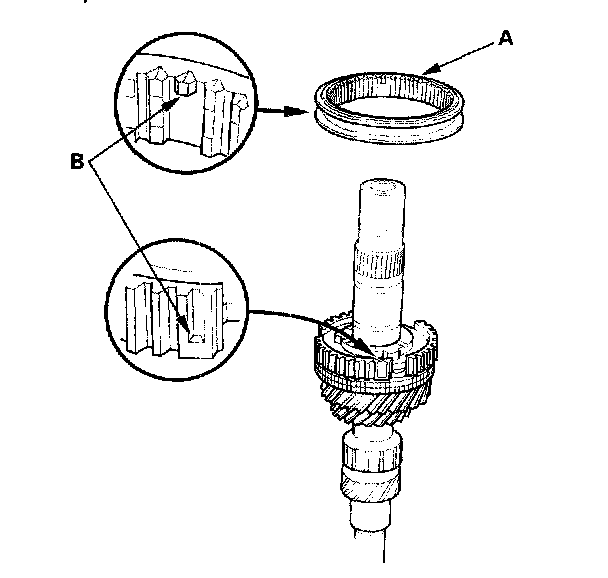 A

B