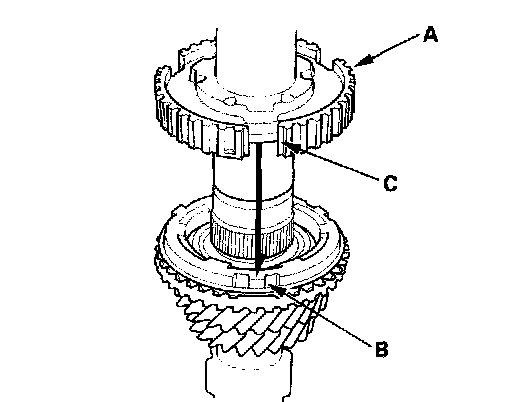 A
C
B