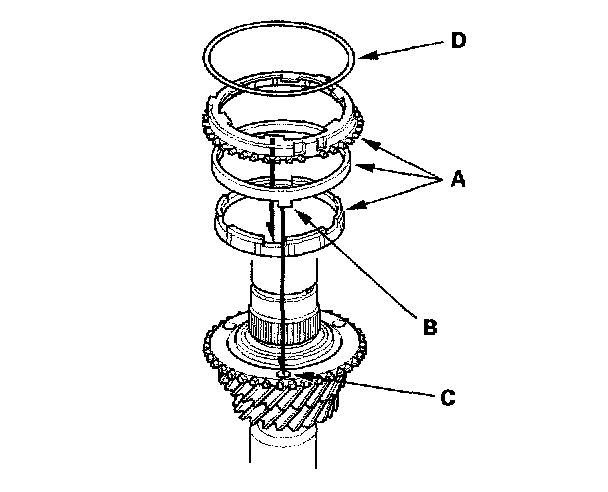 D

A

B

C