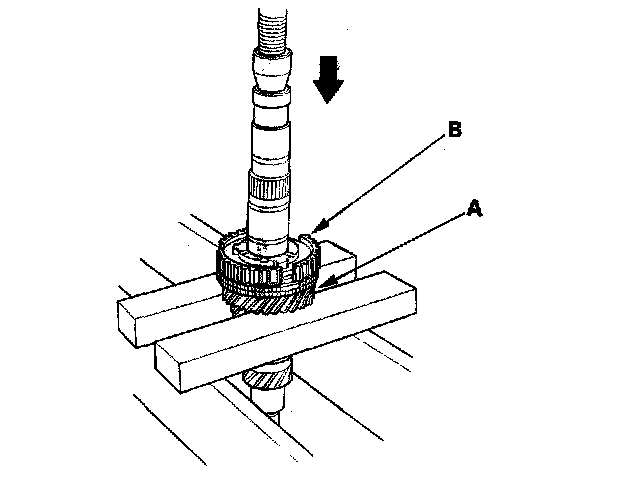 B

A