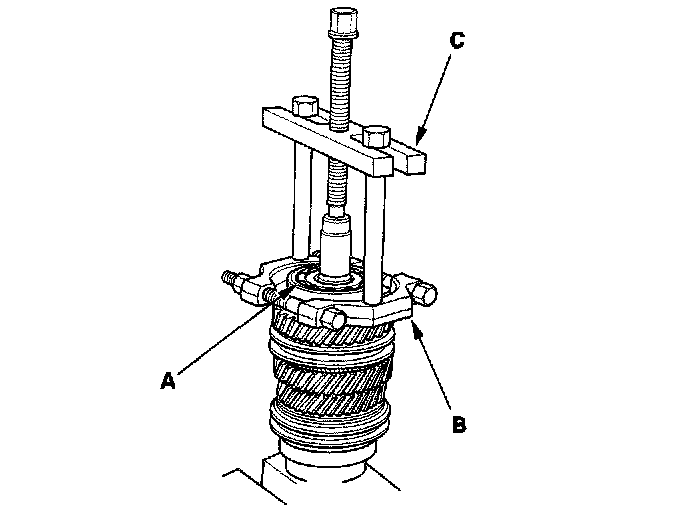 C

A

B