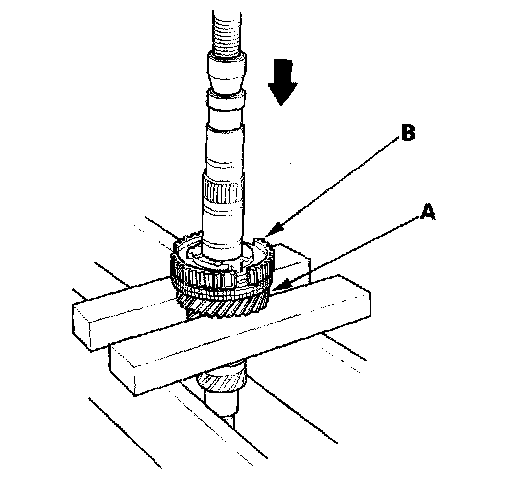 B

A