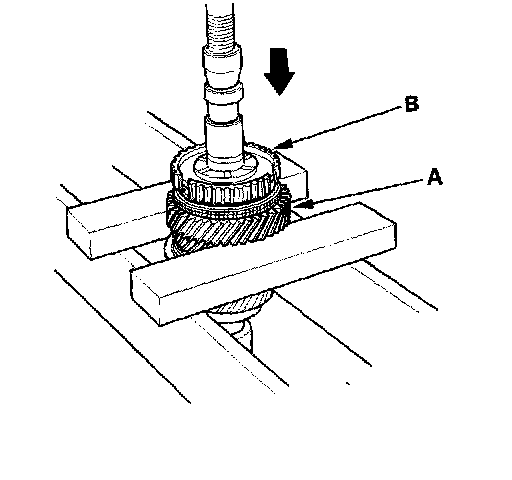 B
A