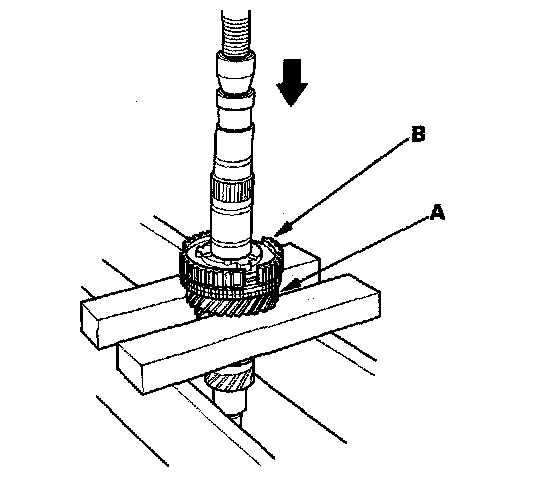 B
A