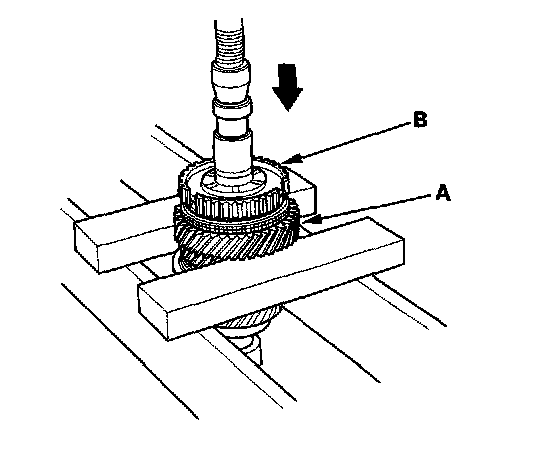 B
A