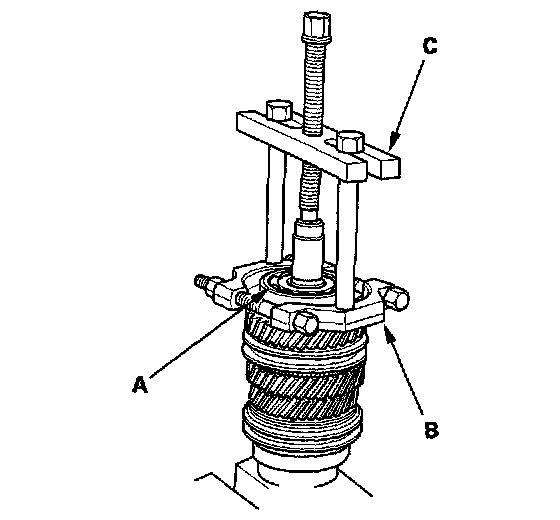 C

A

B