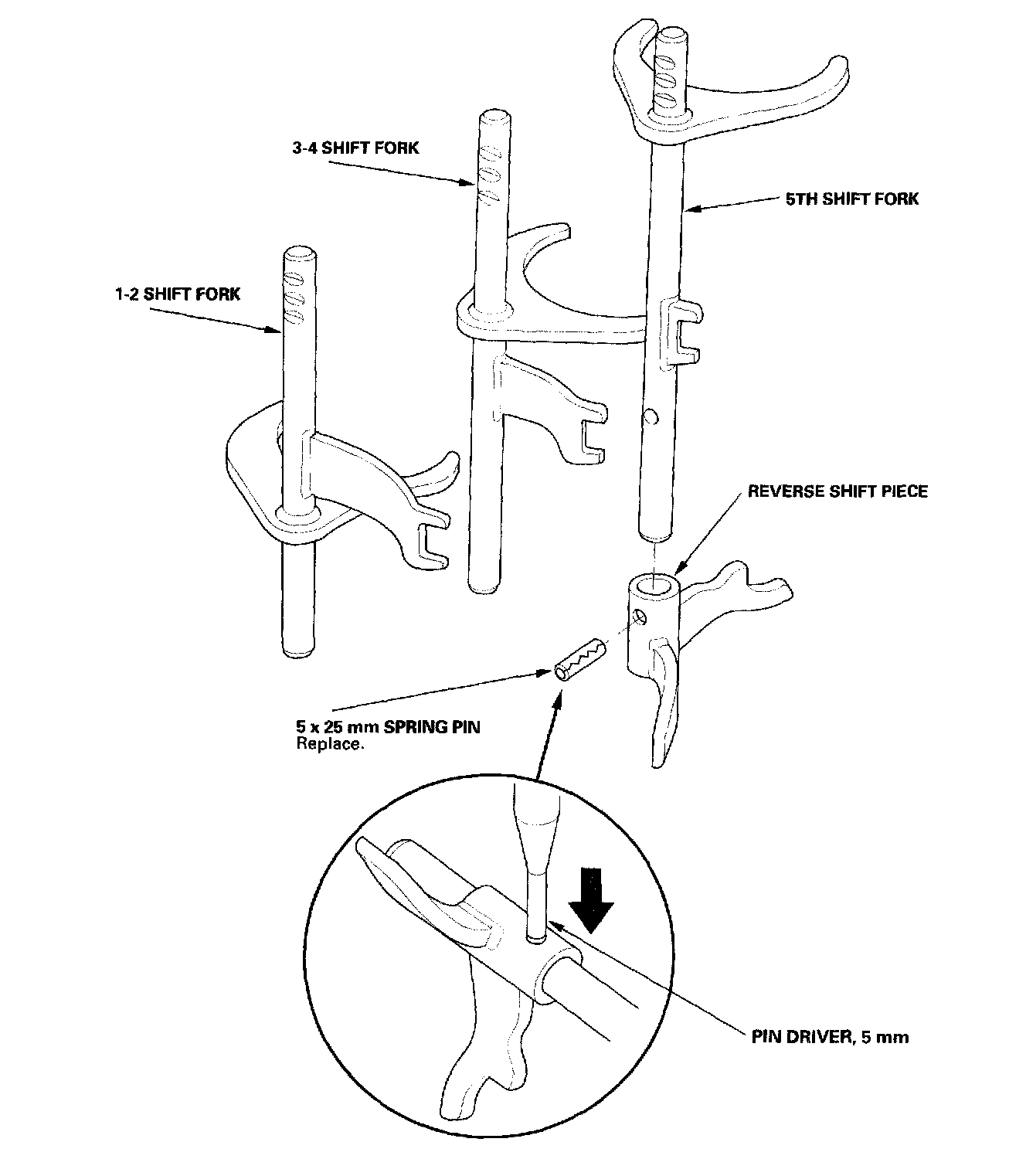 3-4 SHIFT FORK

5TH SHIFT FORK

1-2 SHIFT FORK

REVERSE SHIFT PIECE

5 x 25 mm SPRING PIN
Replace.

PIN DRIVER, 5 mm