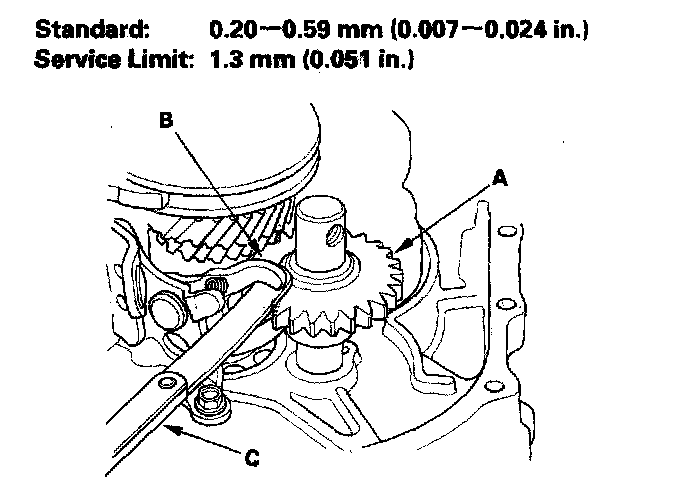 Standard: 0.20—0.59 mm (0.007—0.024 in.)
Service Limit: 1.3 mm (0.051 in.)

B

A

C