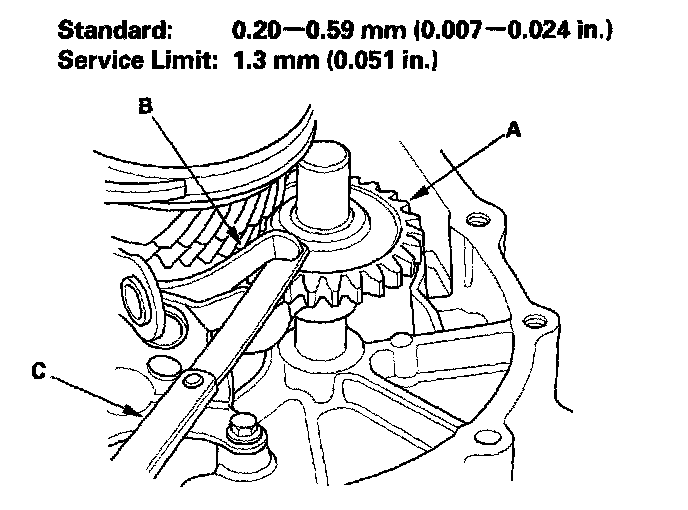 Standard: 0.20—0.59 mm (0.007—0.024 in.)
Service Limit: 1.3 mm (0.051 in.)

B

A

C