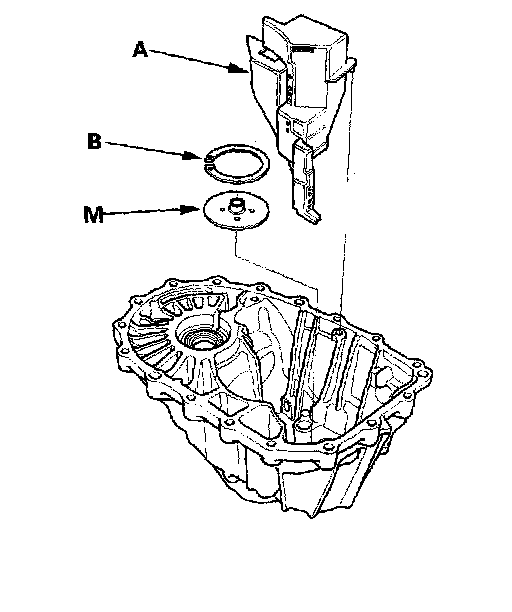 A
B
M