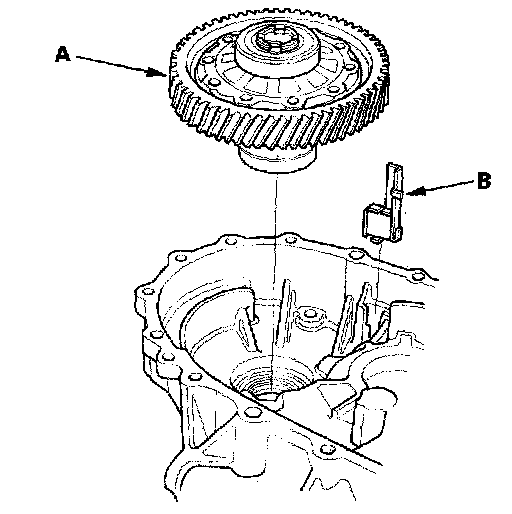 A

B