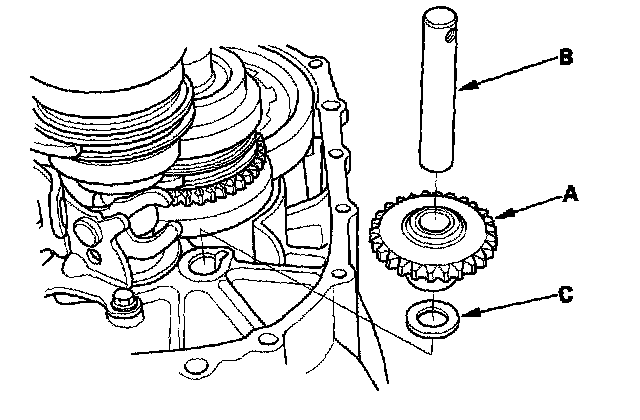 B
A
C