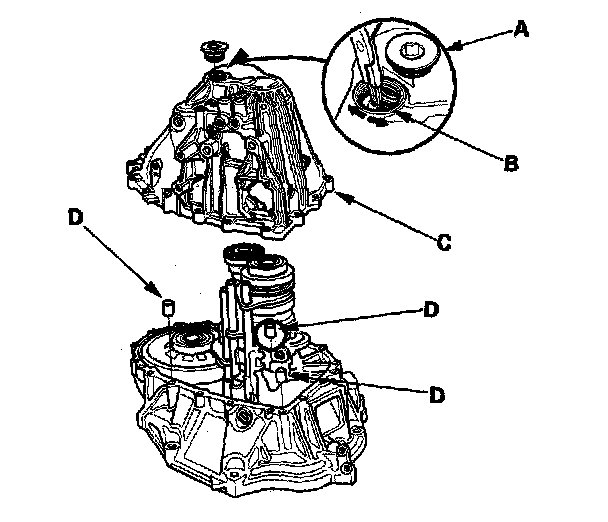 A
B
C
D
D
D