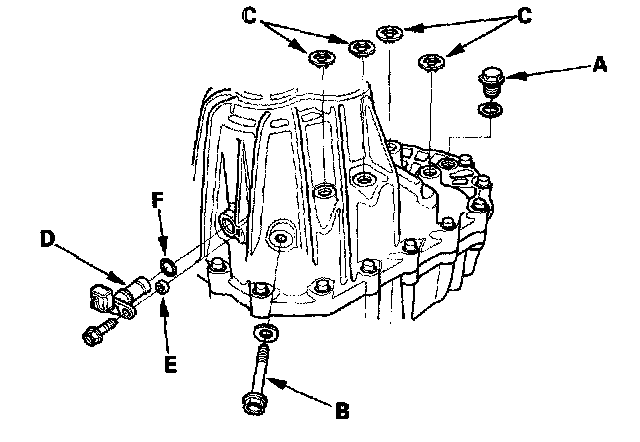 C
C
A
F
D
E
B