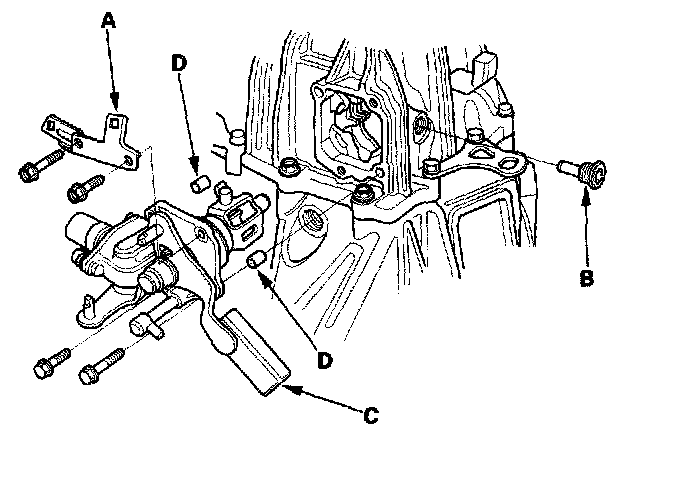 A
D
B
D
C