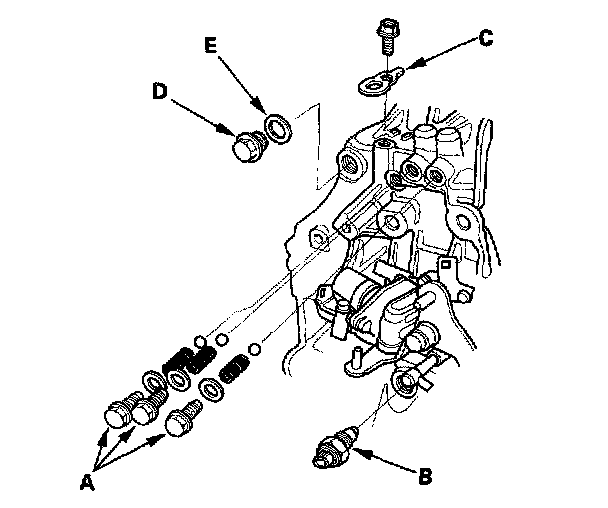 E
C
D
A
B