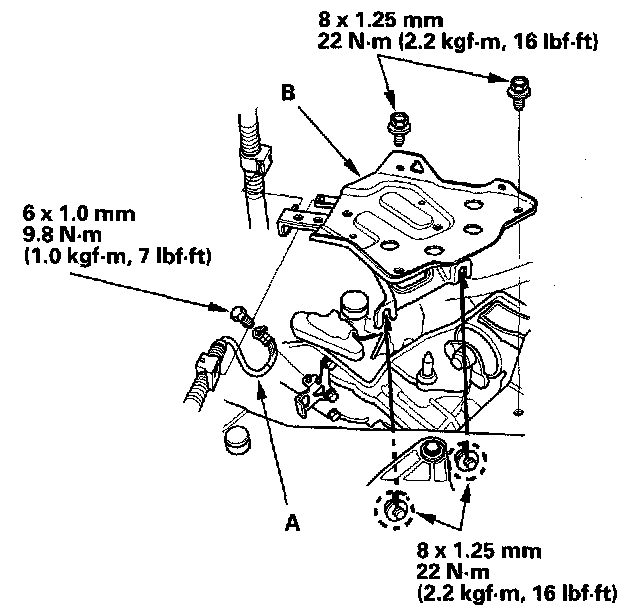 8 x 1.25 mm
22 N·m (2.2 kgf·m, 16 lbf·ft)

B

6 x 1.0 mm
9.8 N·m
(1.0 kgf·m, 7 lbf·ft)

A

8 x 1.25 mm
22 N·m
(2.2 kgf·m, 16 lbf·ft)