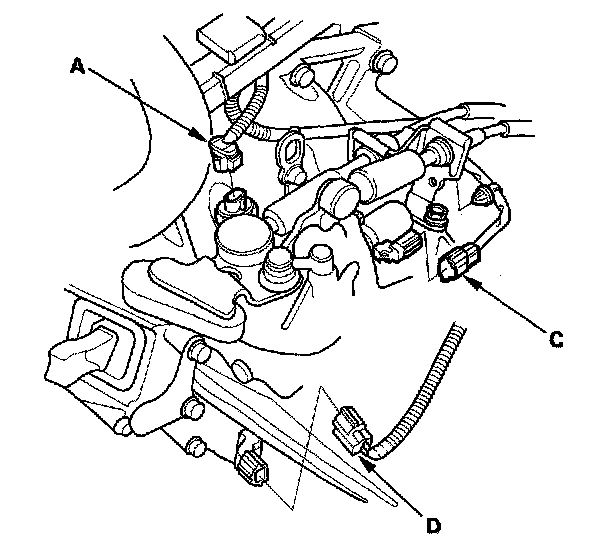 A

C

D