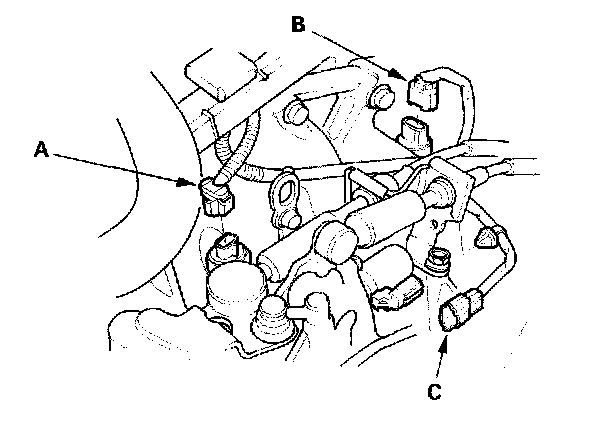 B

A

C