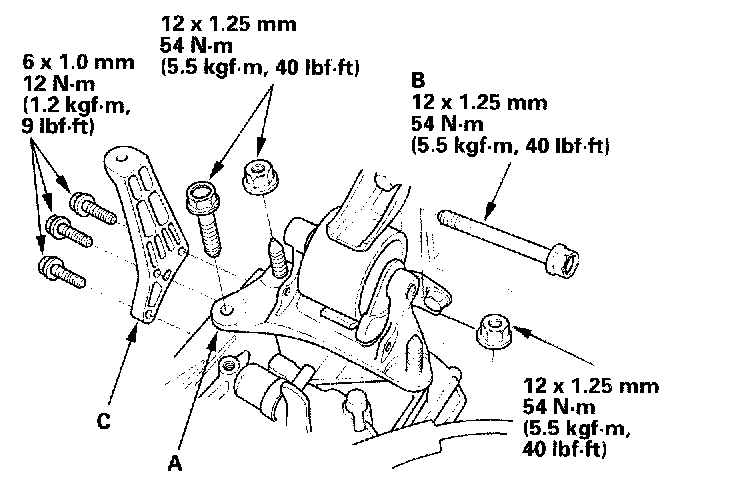 12 x 1.25 mm
54 N·m
(5.5 kgf·m, 40 lbf·ft)

6 x 1.0 mm
12 N·m
(1.2 kgf·m,
9 lbf·ft)

B
12 x 1.25 mm
54 N·m
(5.5 kgf·m, 40 lbf·ft)

12 x 1.25 mm
54 N·m
(5.5 kgf·m,
40 lbf·ft)

C

A