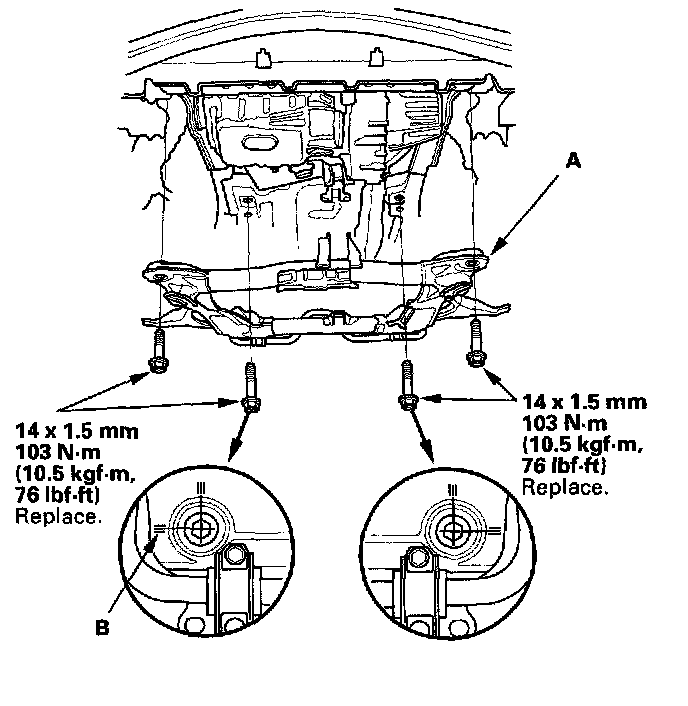 A

14 x 1.5 mm
103 N·m
(10.5 kgf·m,
76 lbf·ft)
Replace.

14 x 1.5 mm
103 N·m
(10.5 kgf·m,
76 lbf·ft)
Replace.

B