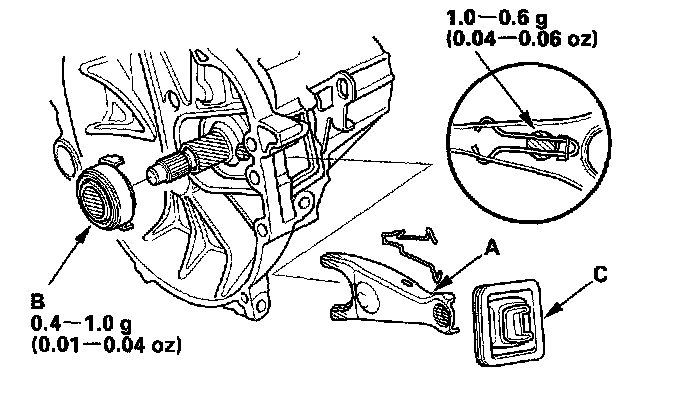 1.0—0.6 g
(0.04—0.06 oz)

A

C

B
0.4—1.0 g
(0.01—0.04 oz)