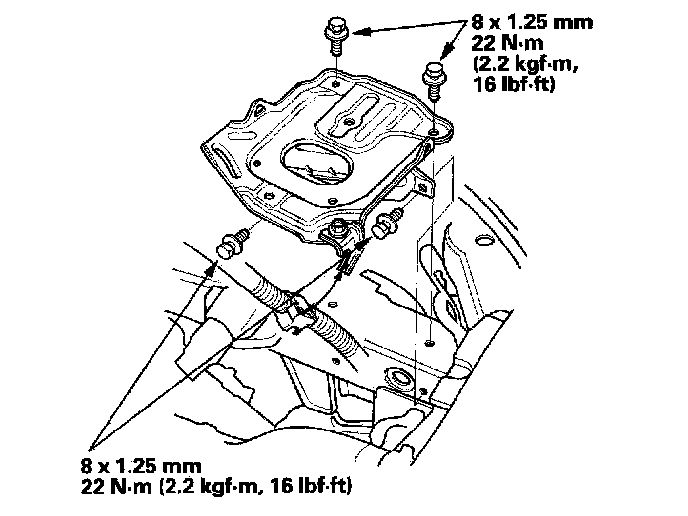 8 x 1.25 mm
22 N·m
(2.2 kgf·m,
16 lbf·ft)

8 x 1.25 mm
22 N·m (2.2 kgf·m, 16 lbf·ft)