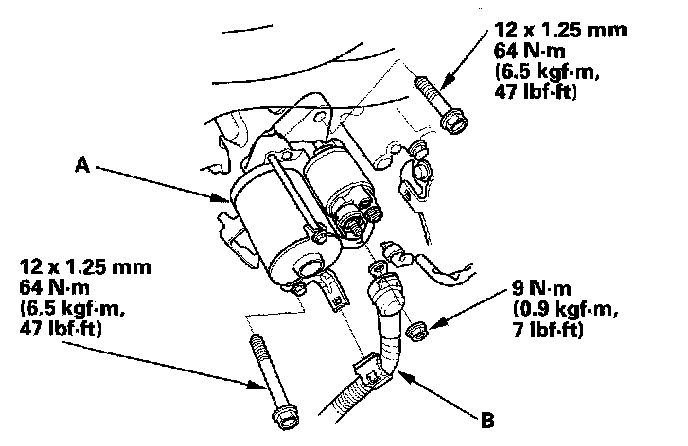 12 x 1.25 mm
64 N·m
(6.5 kgf·m,
47 lbf·ft)

A

12 x 1.25 mm
64 N·m
(6.5 kgf·m,
47 lbf·ft)

9 N·m
(0.9 kgf·m,
7 lbf·ft)

B