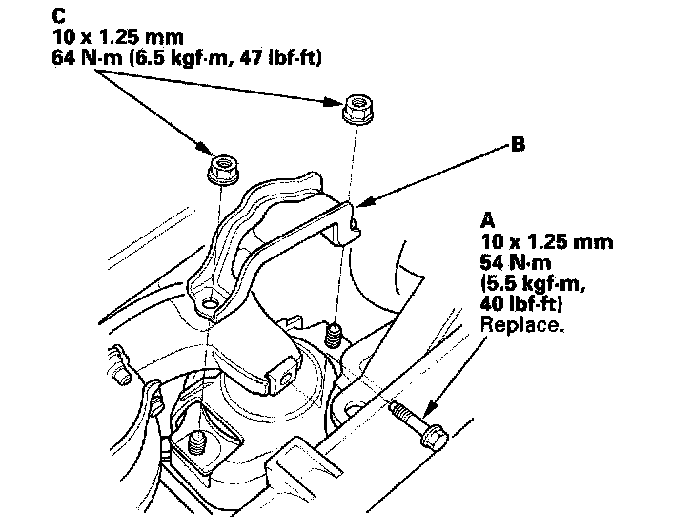 C
10 x 1.25 mm
64 N·m (6.5 kgf·m, 47 lbf·ft)

B

A
10 x 1.25 mm
54 N·m
(5.5 kgf·m,
40 lbf·ft)
Replace.