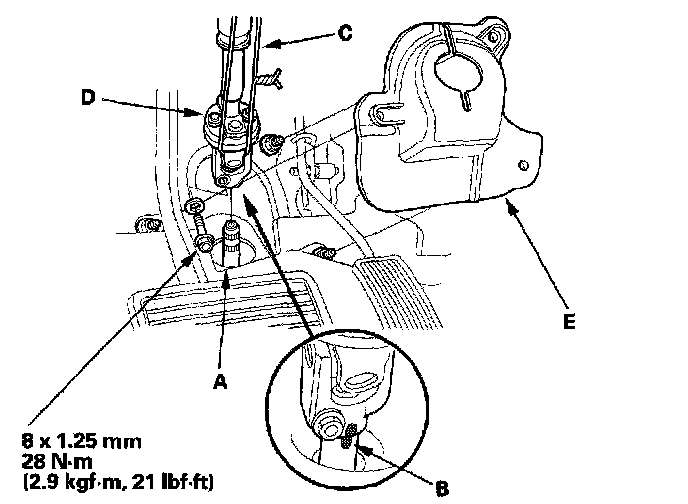 C

D

E

A

8 x 1.25 mm
28 N·m
(2.9 kgf·m, 21 lbf·ft)

B