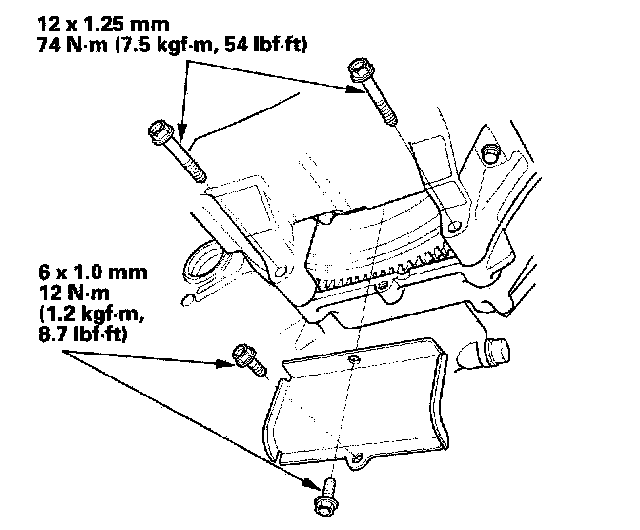 12 x 1.25 mm
74 N·m (7.5 kgf·m, 54 lbf·ft)

6 x 1.0 mm
12 N·m
(1.2 kgf·m,
8.7 lbf·ft)