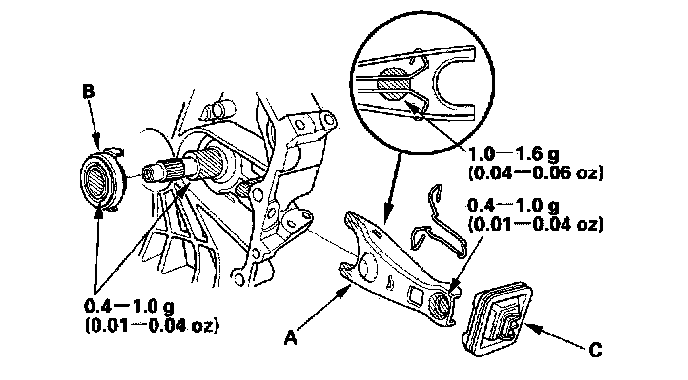 B

1.0—1.6 g
(0.04—0.06 oz)

0.4—1.0 g
(0.01—0.04 oz)

0.4—1.0 g
(0.01—0.04 oz)

A

C