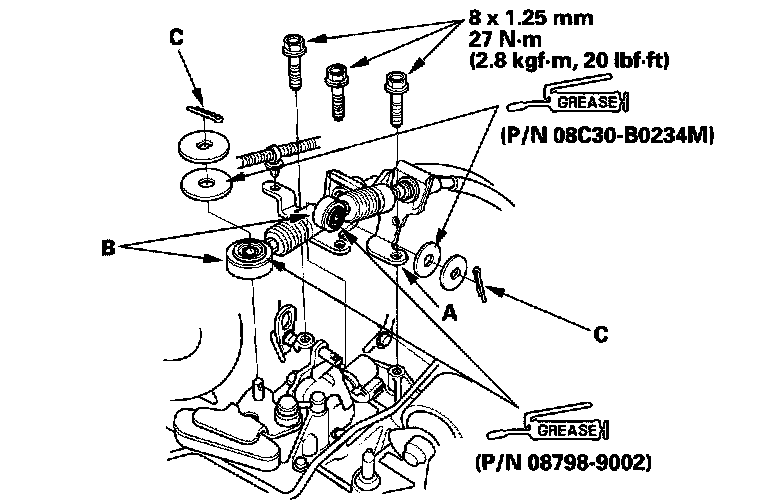 8 x 1.25 mm
27 N·m
(2.8 kgf·m, 20 lbf·ft)

C

GREASE
(P/N 08C30-B0234M)

B

A

C

GREASE
(P/N 08798-9002)