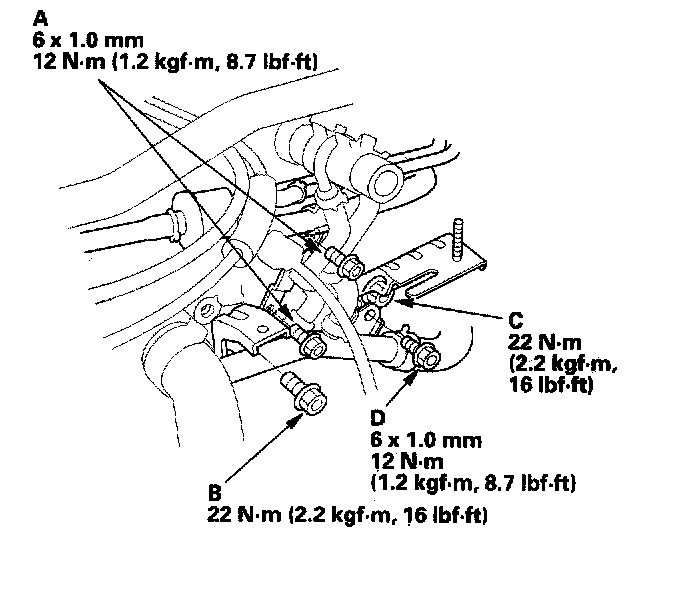 A
6 x 1.0 mm
12 N·m (1.2 kgf·m, 8.7 lbf·ft)

C
22 N·m
(2.2 kgf·m,
16 lbf·ft)

D
6 x 1.0 mm
12 N·m
(1.2 kgf·m, 8.7 lbf·ft)

B
22 N·m (2.2 kgf·m, 16 lbf·ft)