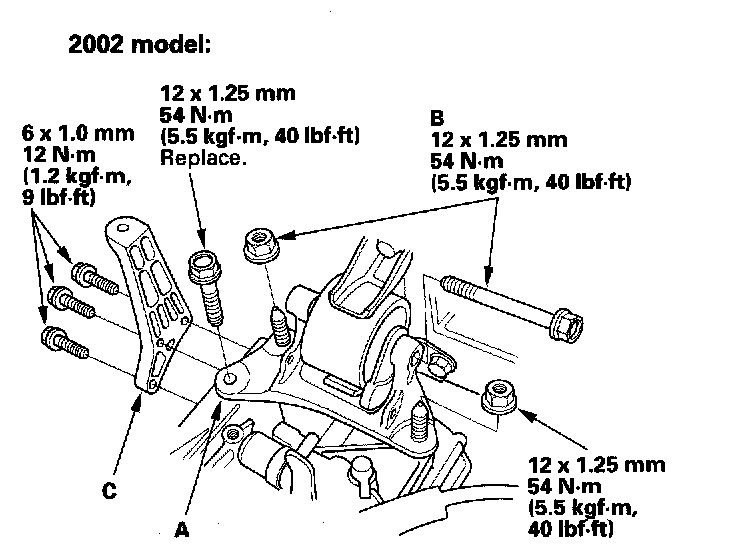 2002 model:

6 x 1.0 mm
12 N·m
(1.2 kgf·m,
9 lbf·ft)

12 x 1.25 mm
54 N·m
(5.5 kgf·m, 40 lbf·ft)
Replace.

B
12 x 1.25 mm
54 N·m
(5.5 kgf·m, 40 lbf·ft)

C

A

12 x 1.25 mm
54 N·m
(5.5 kgf·m,
40 lbf·ft)