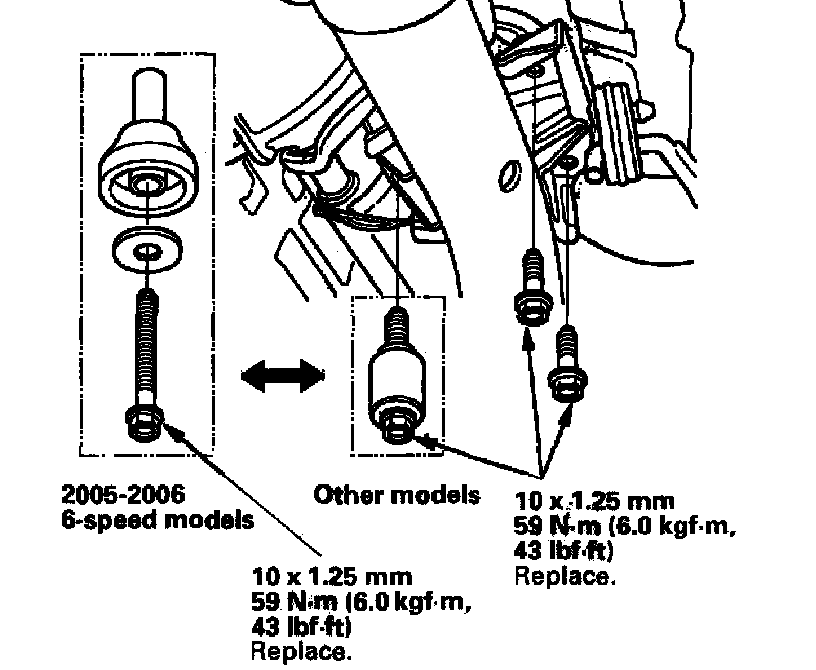 2005-2006
6-speed models

Other models

10 x 1.25 mm
59 N·m (6.0 kgf·m,
43 lbf·ft)
Replace.

10 x 1.25 mm
59 N·m (6.0 kgf·m,
43 lbf·ft)
Replace.