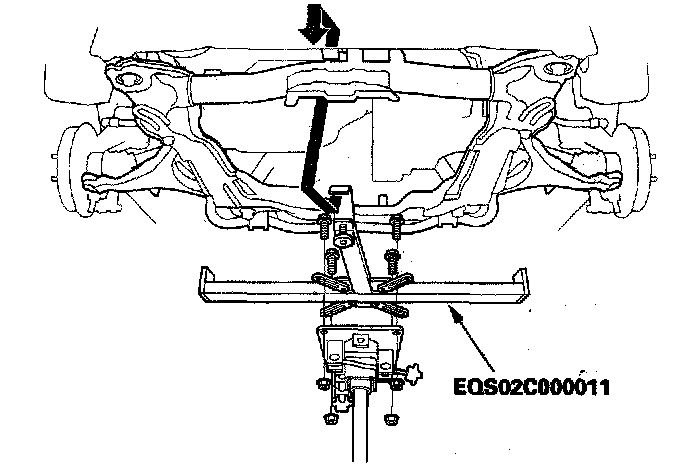 EQS02C000011