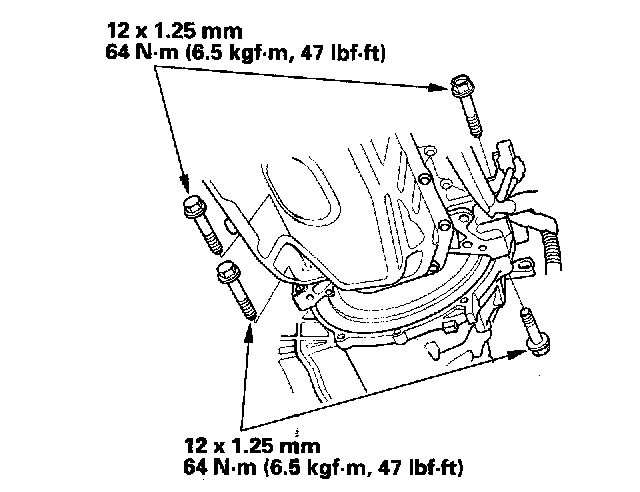 12 x 1.25 mm
64 N·m (6.5 kgf·m, 47 lbf·ft)

12 x 1.25 mm
64 N·m (6.5 kgf·m, 47 lbf·ft)