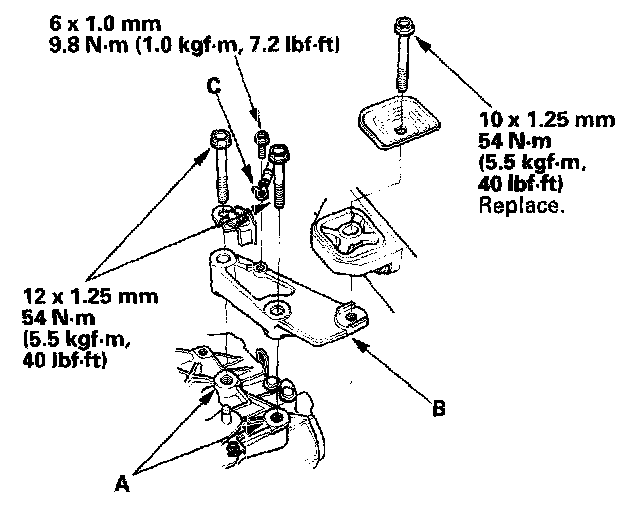 6 x 1.0 mm
9.8 N·m (1.0 kgf·m, 7.2 lbf·ft)

C

10 x 1.25 mm
54 N·m
(5.5 kgf·m,
40 lbf·ft)
Replace.

12 x 1.25 mm
54 N·m
(5.5 kgf·m,
40 lbf·ft)

B

A